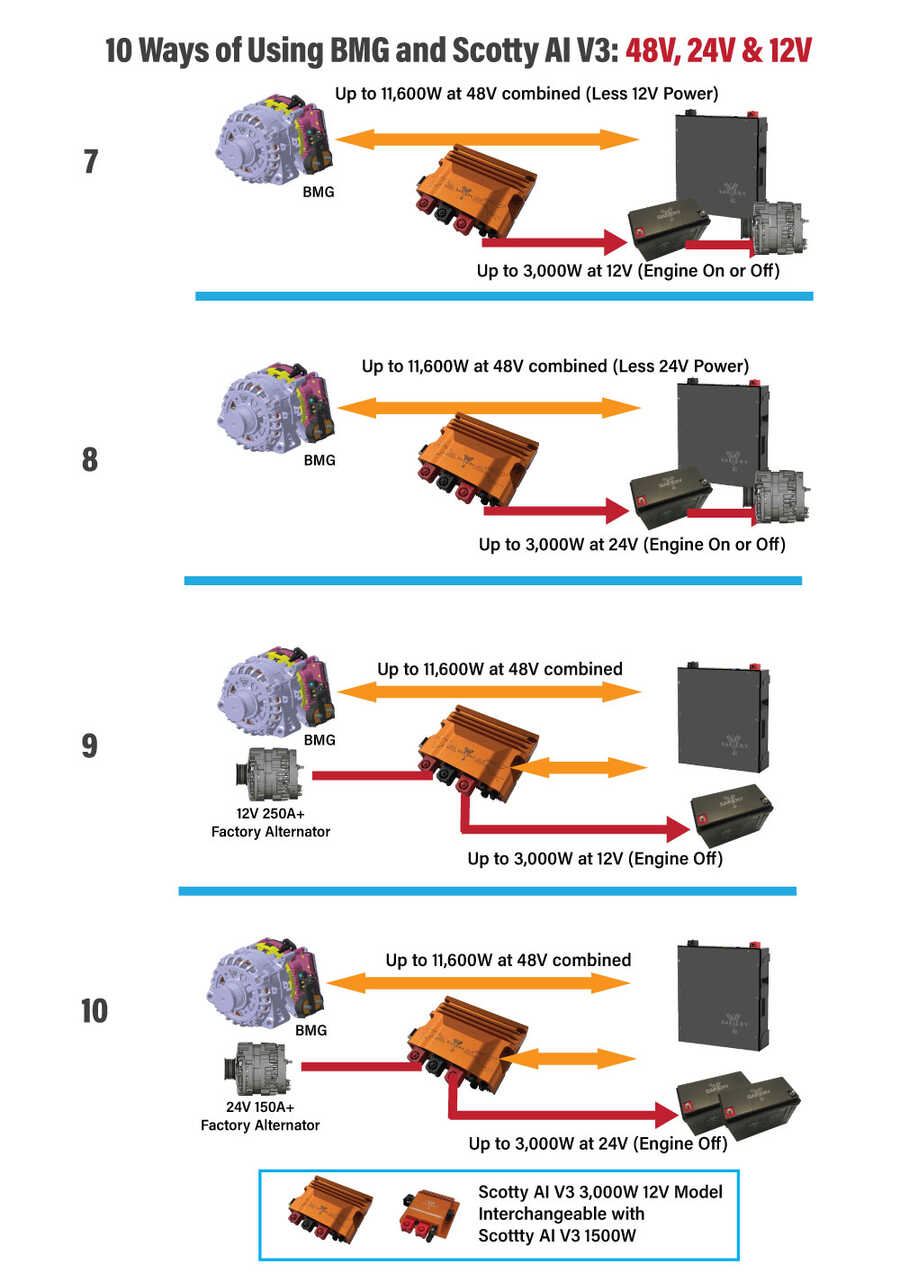 10 Ways of Using BMG and Scotty AI V3: 48V, 24V & 12V

7

Up to 11,600W at 48V combined (Less 12V Power)

BMG

Up to 3,000W at 12V (Engine On or Off)

8

Up to 11,600W at 48V combined (Less 24V Power)

BMG

Up to 3,000W at 24V (Engine On or Off)

9

Up to 11,600W at 48V combined

BMG

12V 250A+ Factory Alternator

Up to 3,000W at 12V (Engine Off)

10

Up to 11,600W at 48V combined

BMG

24V 150A+ Factory Alternator

Up to 3,000W at 24V (Engine Off)

Scotty AI V3 3,000W 12V Model Interchangeable with Scottty AI V3 1500W