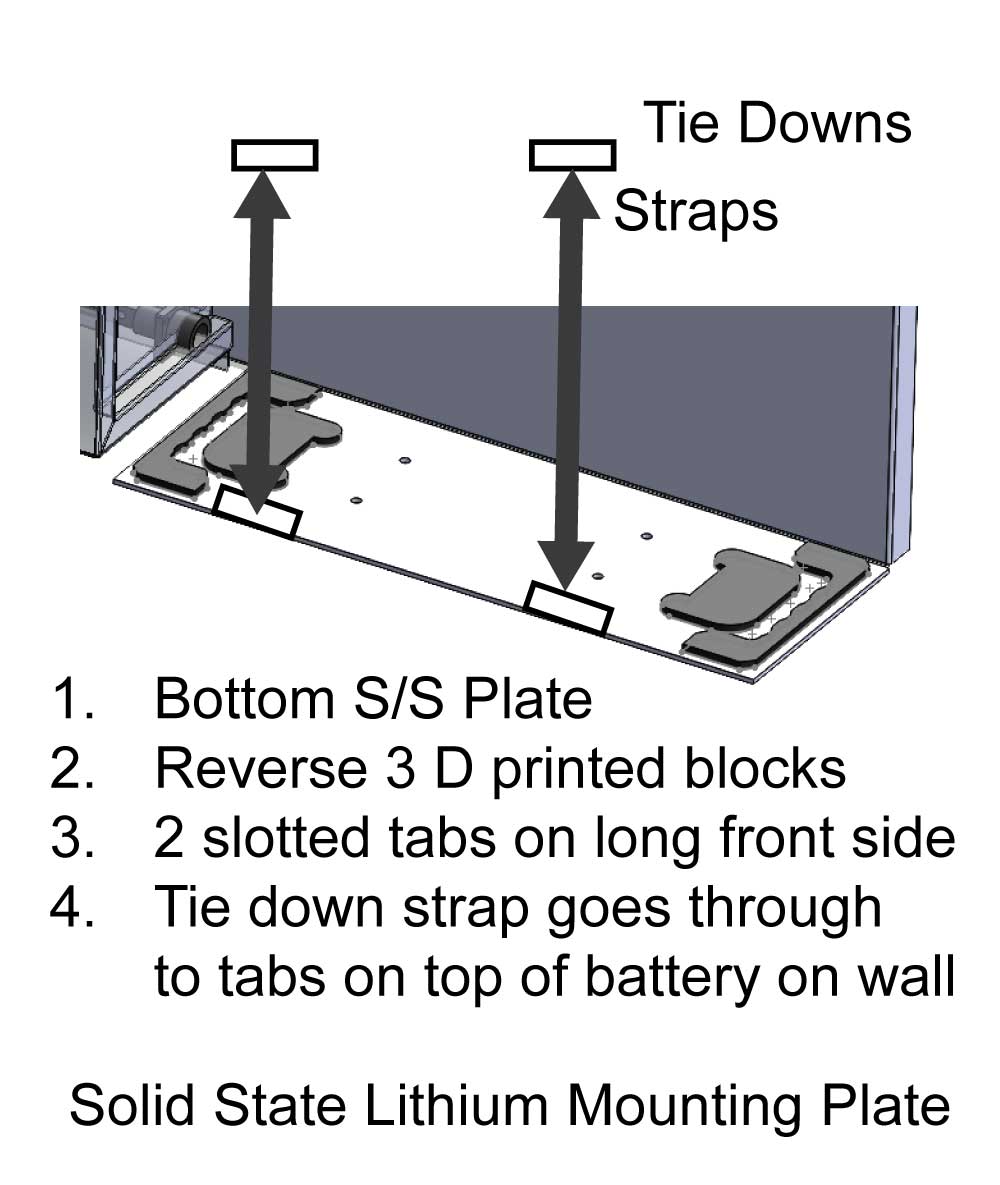 Tie Downs
Straps

1. Bottom S/S Plate
2. Reverse 3 D printed blocks
3. 2 slotted tabs on long front side
4. Tie down strap goes through to tabs on top of battery on wall

Solid State Lithium Mounting Plate